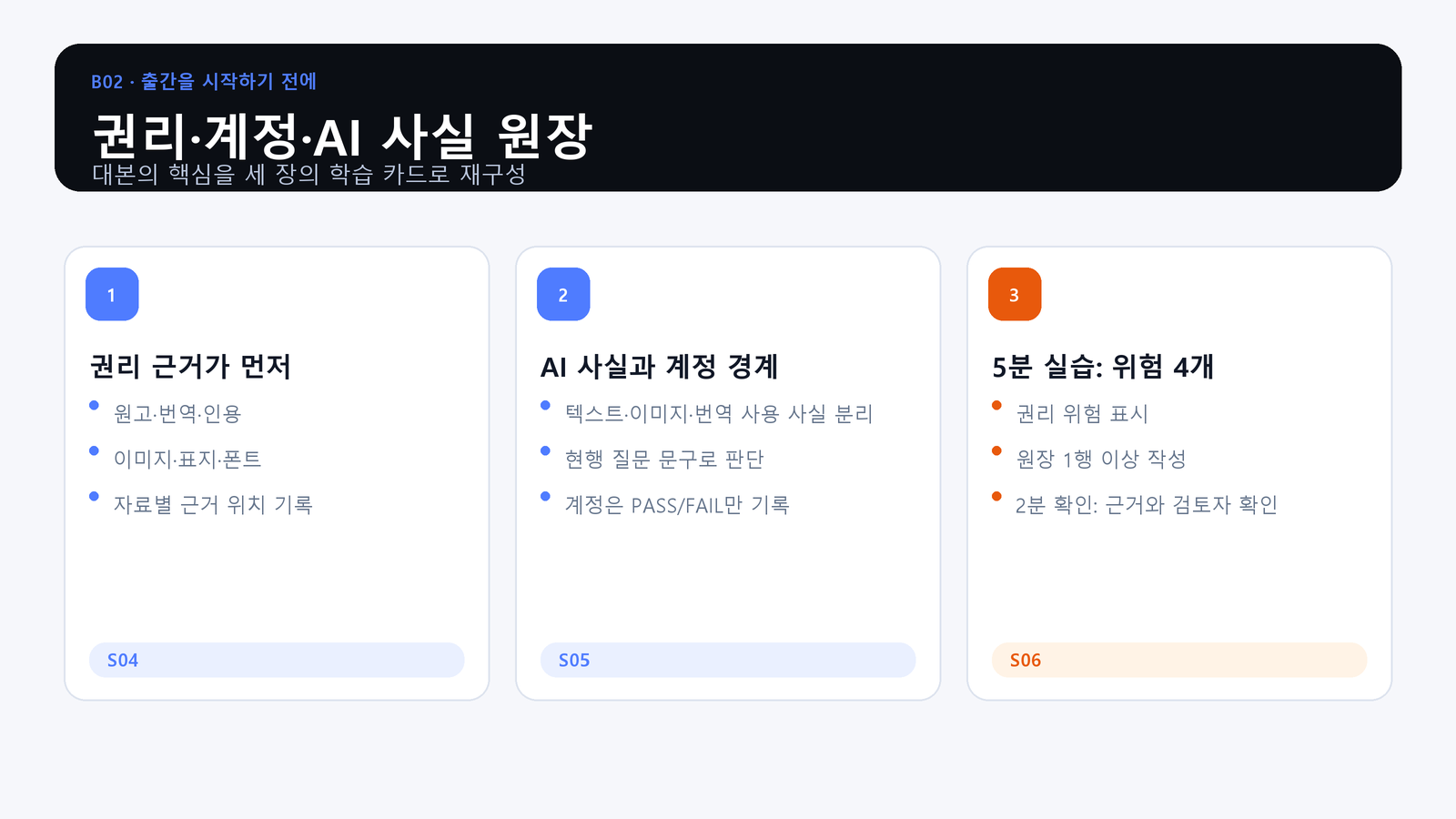 B02 · 출간을 시작하기 전에

권리·계정·AI 사실 원장

대본의 핵심을 세 장의 학습 카드로 재구성

1

권리 근거가 먼저

• 원고·번역·인용
• 이미지·표지·폰트
• 자료별 근거 위치 기록

S04

2

AI 사실과 계정 경계

• 텍스트·이미지·번역 사용 사실 분리
• 현행 질문 문구로 판단
• 계정은 PASS/FAIL만 기록

S05

3

5분 실습: 위험 4개

• 권리 위험 표시
• 원장 1행 이상 작성
• 2분 확인: 근거와 검토자 확인

S06